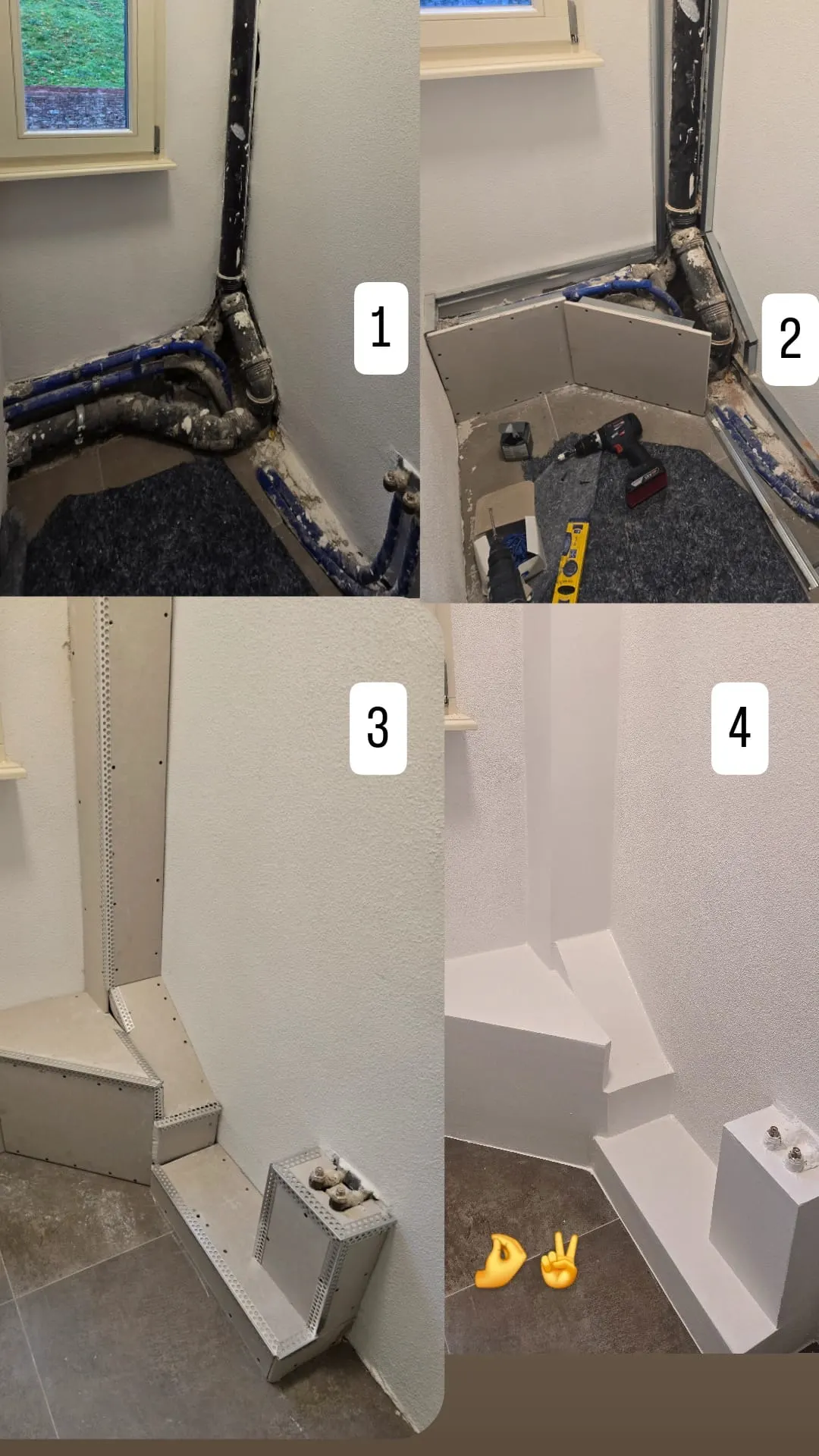 1

2

3

4

👌✌️